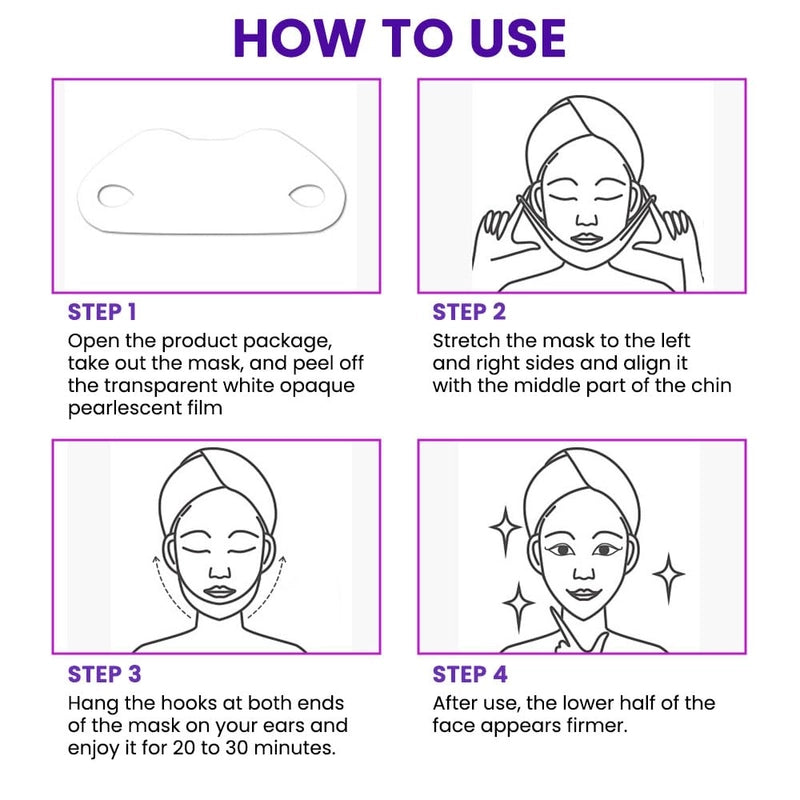 HOW TO USE

STEP 1
Open the product package, take out the mask, and peel off the transparent white opaque pearlescent film

STEP 2
Stretch the mask to the left and right sides and align it with the middle part of the chin

STEP 3
Hang the hooks at both ends of the mask on your ears and enjoy it for 20 to 30 minutes.

STEP 4
After use, the lower half of the face appears firmer.